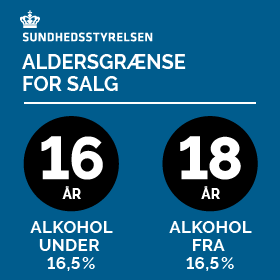 SUNDHEDSSTYRELSEN

ALDERSGRÆNSE
FOR SALG

16
ÅR

ALKOHOL
UNDER
16,5%

18
ÅR

ALKOHOL
FRA
16,5%